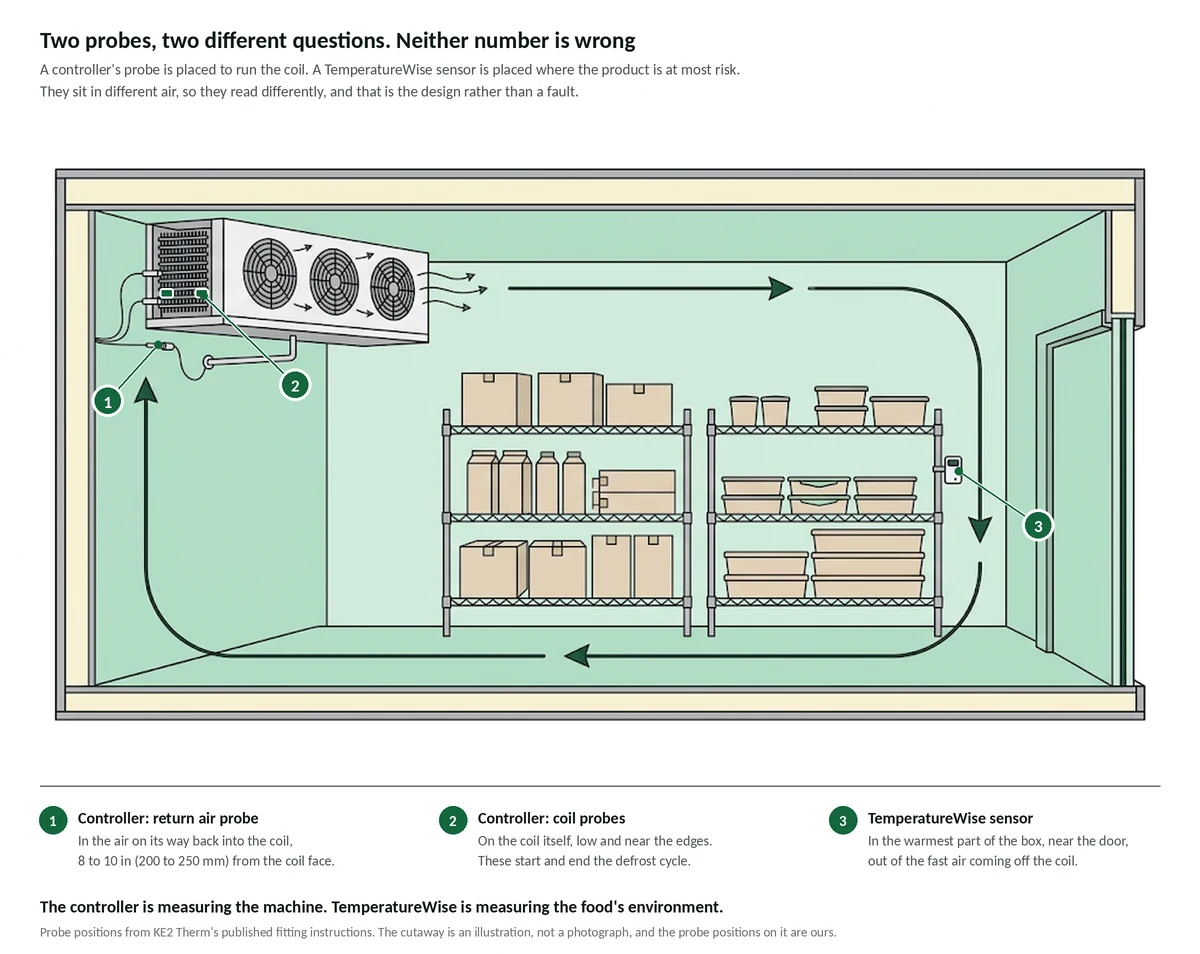 Two probes, two different questions. Neither number is wrong

A controller's probe is placed to run the coil. A TemperatureWise sensor is placed where the product is at most risk. They sit in different air, so they read differently, and that is the design rather than a fault.

1

2

3

1 Controller: return air probe
In the air on its way back into the coil, 8 to 10 in (200 to 250 mm) from the coil face.

2 Controller: coil probes
On the coil itself, low and near the edges. These start and end the defrost cycle.

3 TemperatureWise sensor
In the warmest part of the box, near the door, out of the fast air coming off the coil.

The controller is measuring the machine. TemperatureWise is measuring the food's environment.

Probe positions from KE2 Therm's published fitting instructions. The cutaway is an illustration, not a photograph, and the probe positions on it are ours.